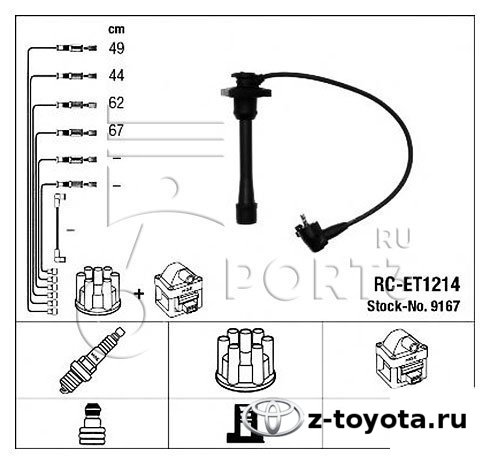 cm
49
44
62
67
–
–
–
+
RU
PORT
RC-ET1214
Stock-No. 9167
z-toyota.ru